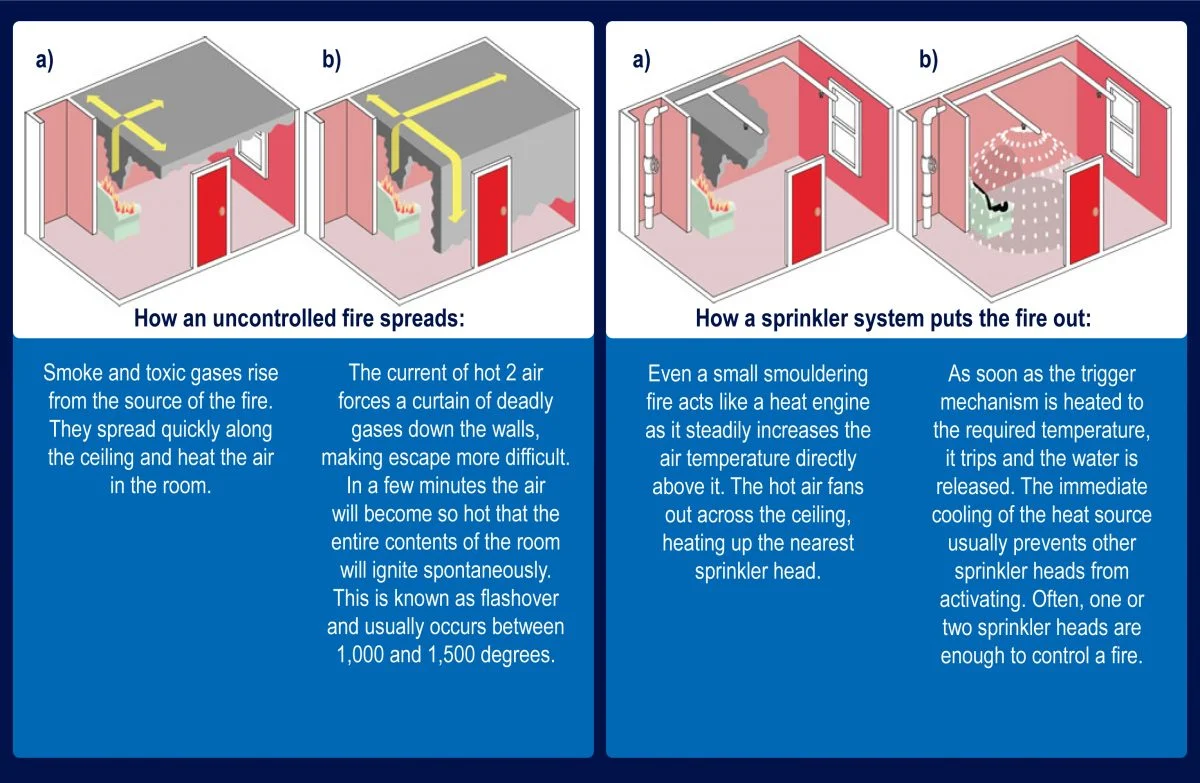 a)

b)

How an uncontrolled fire spreads:

Smoke and toxic gases rise from the source of the fire. They spread quickly along the ceiling and heat the air in the room.

The current of hot 2 air forces a curtain of deadly gases down the walls, making escape more difficult. In a few minutes the air will become so hot that the entire contents of the room will ignite spontaneously. This is known as flashover and usually occurs between 1,000 and 1,500 degrees.

a)

b)

How a sprinkler system puts the fire out:

Even a small smouldering fire acts like a heat engine as it steadily increases the air temperature directly above it. The hot air fans out across the ceiling, heating up the nearest sprinkler head.

As soon as the trigger mechanism is heated to the required temperature, it trips and the water is released. The immediate cooling of the heat source usually prevents other sprinkler heads from activating. Often, one or two sprinkler heads are enough to control a fire.