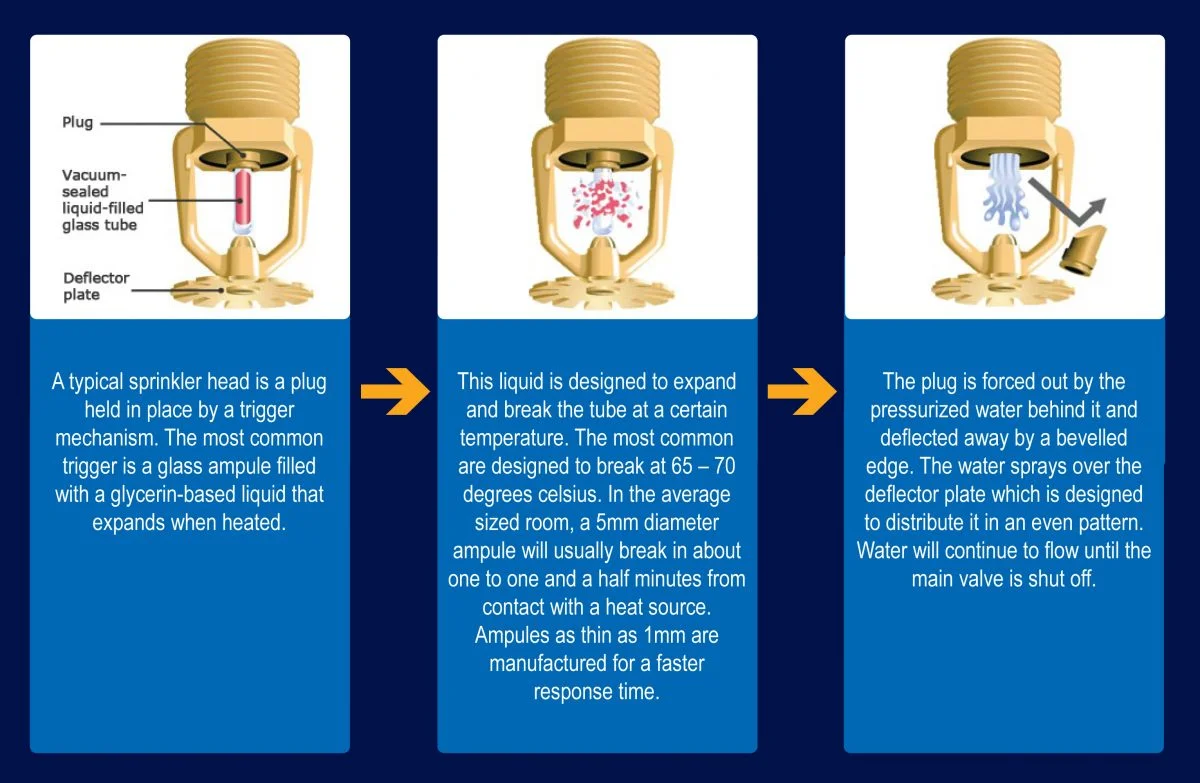 Plug

Vacuum-sealed liquid-filled glass tube

Deflector plate

A typical sprinkler head is a plug held in place by a trigger mechanism. The most common trigger is a glass ampule filled with a glycerin-based liquid that expands when heated.

This liquid is designed to expand and break the tube at a certain temperature. The most common are designed to break at 65 – 70 degrees celsius. In the average sized room, a 5mm diameter ampule will usually break in about one to one and a half minutes from contact with a heat source. Ampules as thin as 1mm are manufactured for a faster response time.

The plug is forced out by the pressurized water behind it and deflected away by a bevelled edge. The water sprays over the deflector plate which is designed to distribute it in an even pattern. Water will continue to flow until the main valve is shut off.